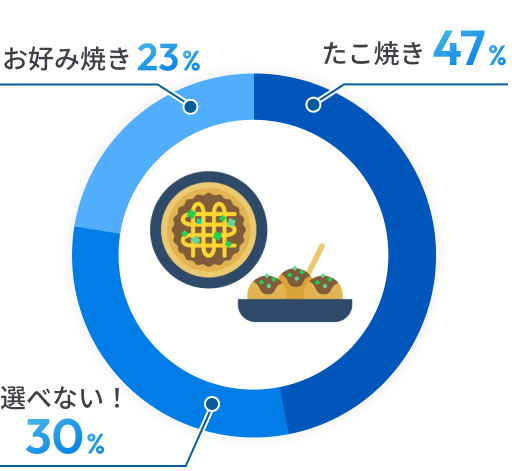 お好み焼き 23%

たこ焼き 47%

選べない！
30%