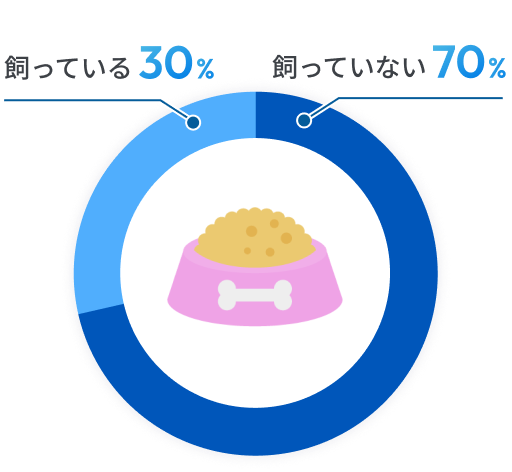 飼っている 30%

飼っていない 70%