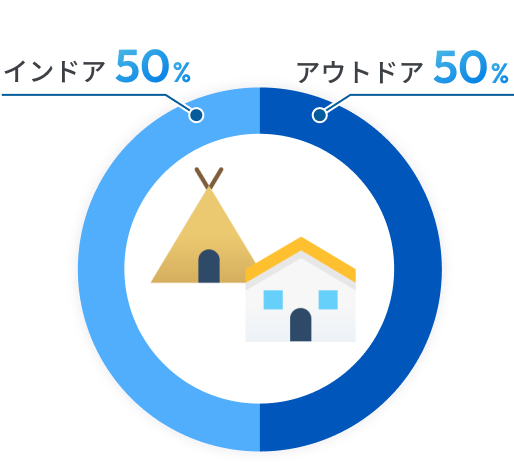 インドア 50%

アウトドア 50%