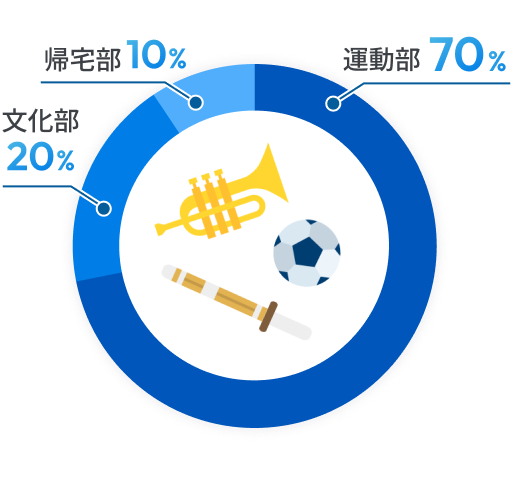 帰宅部 10%

運動部 70%

文化部 20%