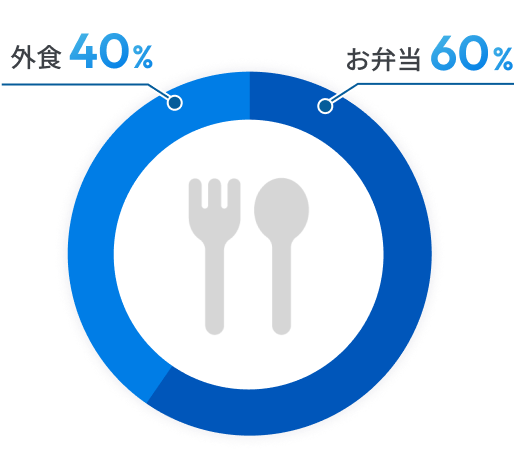 外食 40%

お弁当 60%